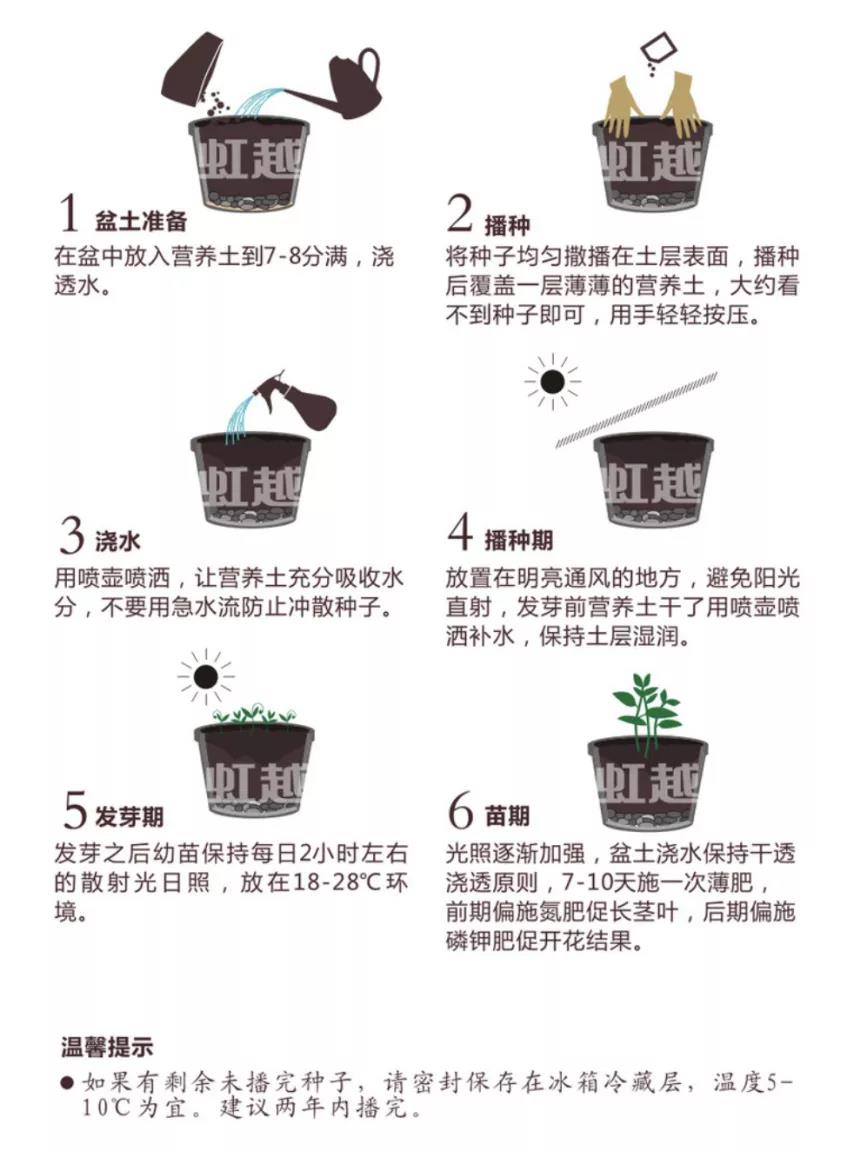 虹越

1 盆土准备
在盆中放入营养土到7-8分满，浇透水。

虹越

2 播种
将种子均匀撒播在土层表面，播种后覆盖一层薄薄的营养土，大约看不到种子即可，用手轻轻按压。

虹越

3 浇水
用喷壶喷洒，让营养土充分吸收水分，不要用急水流防止冲散种子。

虹越

4 播种期
放置在明亮通风的地方，避免阳光直射，发芽前营养土干了用喷壶喷洒补水，保持土层湿润。

虹越

5 发芽期
发芽之后幼苗保持每日2小时左右的散射光日照，放在18-28℃环境。

虹越

6 苗期
光照逐渐加强，盆土浇水保持干透浇透原则，7-10天施一次薄肥，前期偏施氮肥促长茎叶，后期偏施磷钾肥促开花结果。

温馨提示
● 如果有剩余未播完种子，请密封保存在冰箱冷藏层，温度5-10℃为宜。建议两年内播完。